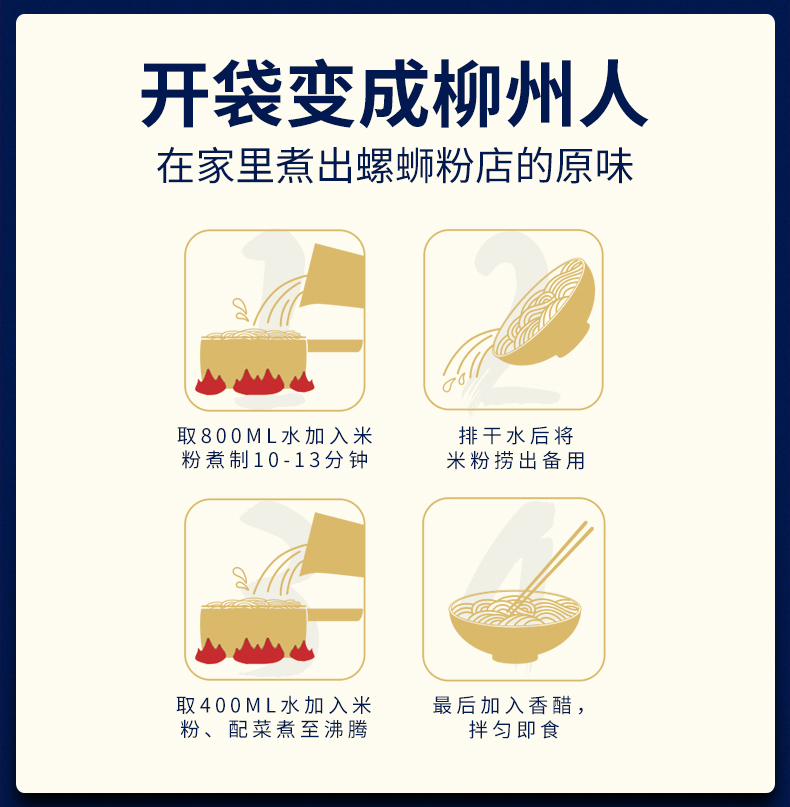 开袋变成柳州人
在家里煮出螺蛳粉店的原味

1

取800ML水加入米粉煮制10-13分钟

2

排干水后将米粉捞出备用

3

取400ML水加入米粉、配菜煮至沸腾

4

最后加入香醋，拌匀即食