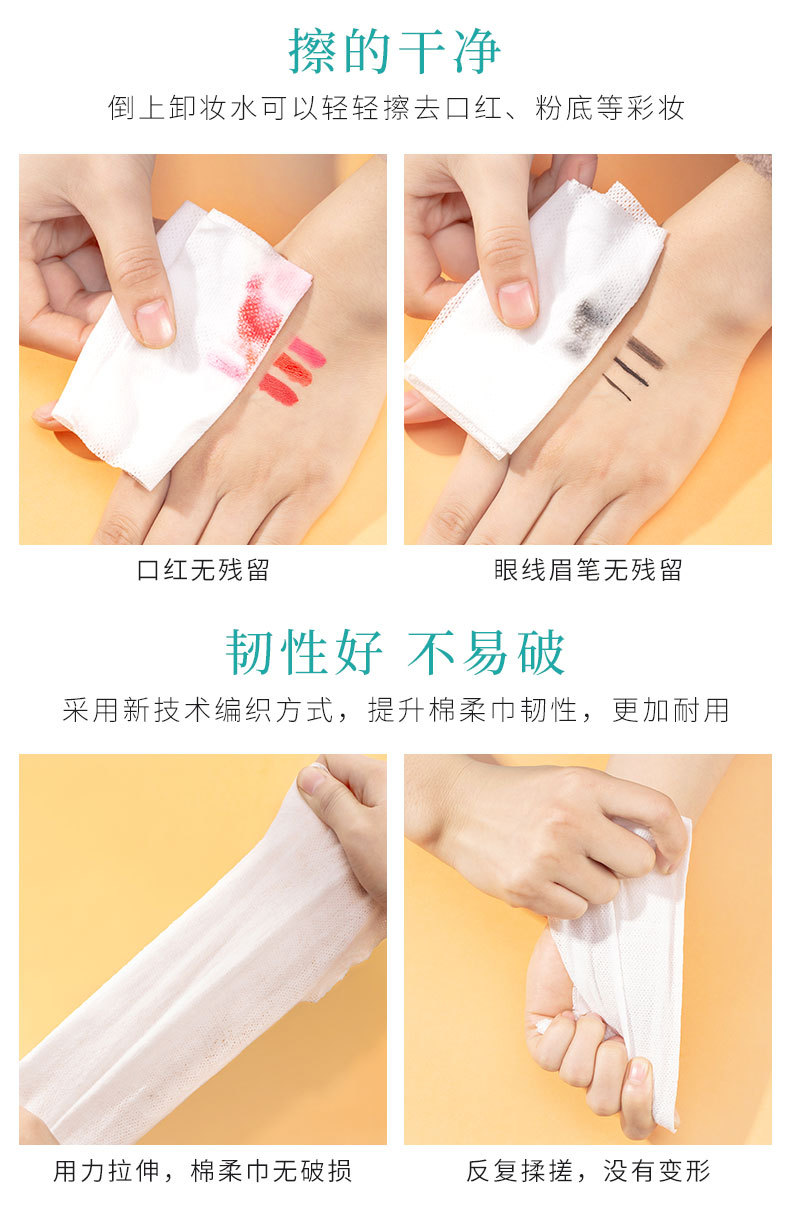 擦的干净

倒上卸妆水可以轻轻擦去口红、粉底等彩妆

口红无残留

眼线眉笔无残留

韧性好 不易破

采用新技术编织方式，提升棉柔巾韧性，更加耐用

用力拉伸，棉柔巾无破损

反复揉搓，没有变形